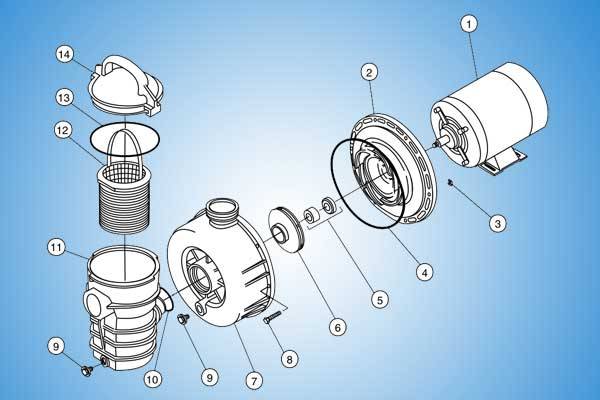 14
13
12
11
9
10
9
7
8
6
5
4
3
2
1